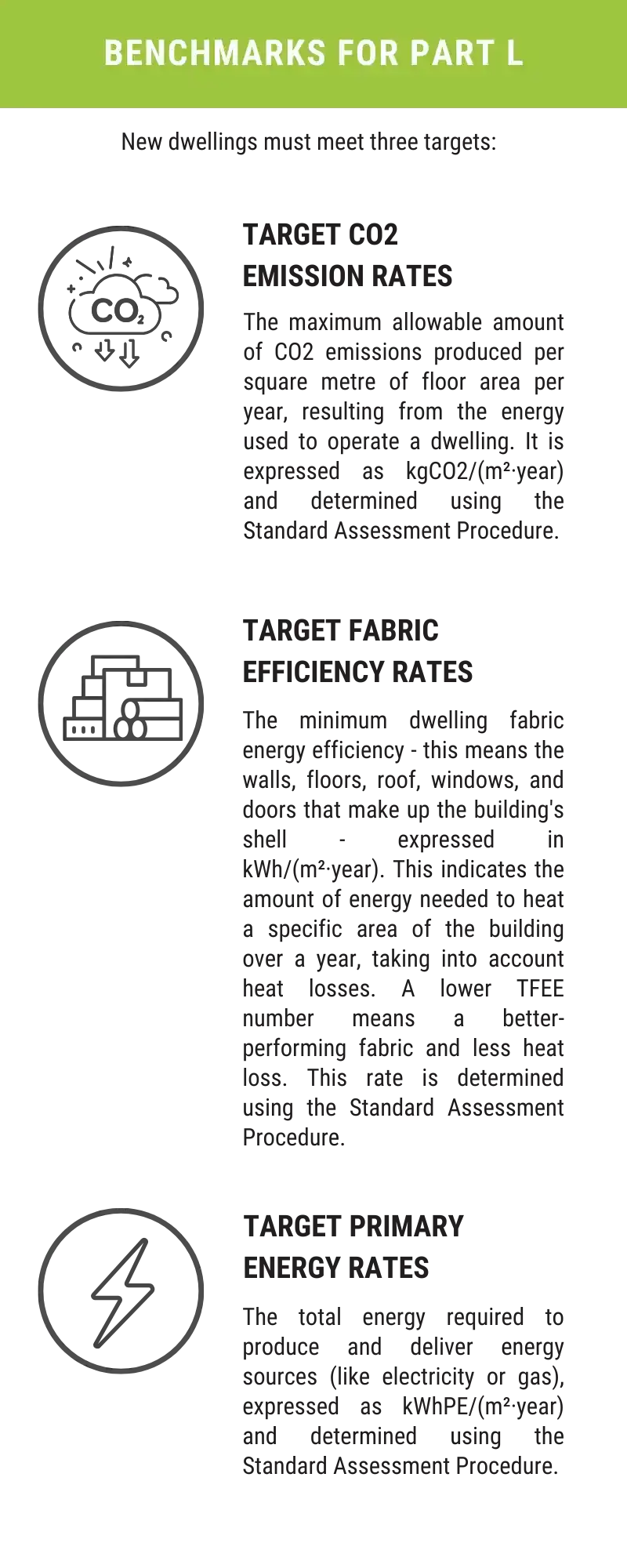 BENCHMARKS FOR PART L

New dwellings must meet three targets:

$CO_2$

TARGET CO2 EMISSION RATES

The maximum allowable amount of CO2 emissions produced per square metre of floor area per year, resulting from the energy used to operate a dwelling. It is expressed as kgCO2/(m²·year) and determined using the Standard Assessment Procedure.

TARGET FABRIC EFFICIENCY RATES

The minimum dwelling fabric energy efficiency - this means the walls, floors, roof, windows, and doors that make up the building's shell - expressed in kWh/(m²·year). This indicates the amount of energy needed to heat a specific area of the building over a year, taking into account heat losses. A lower TFEE number means a better-performing fabric and less heat loss. This rate is determined using the Standard Assessment Procedure.

TARGET PRIMARY ENERGY RATES

The total energy required to produce and deliver energy sources (like electricity or gas), expressed as kWhPE/(m²·year) and determined using the Standard Assessment Procedure.