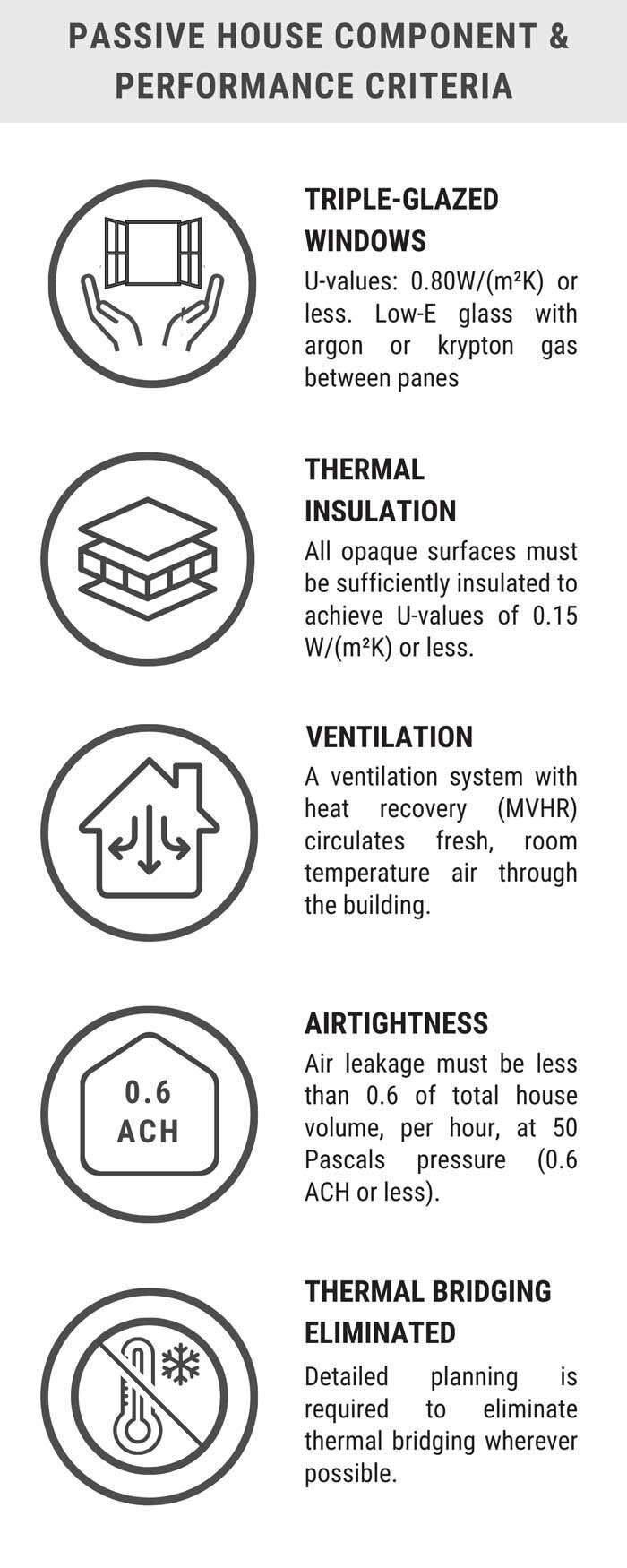 PASSIVE HOUSE COMPONENT & PERFORMANCE CRITERIA

TRIPLE-GLAZED WINDOWS

U-values: 0.80W/(m²K) or less. Low-E glass with argon or krypton gas between panes

THERMAL INSULATION

All opaque surfaces must be sufficiently insulated to achieve U-values of 0.15 W/(m²K) or less.

VENTILATION

A ventilation system with heat recovery (MVHR) circulates fresh, room temperature air through the building.

0.6 ACH

AIRTIGHTNESS

Air leakage must be less than 0.6 of total house volume, per hour, at 50 Pascals pressure (0.6 ACH or less).

THERMAL BRIDGING ELIMINATED

Detailed planning is required to eliminate thermal bridging wherever possible.